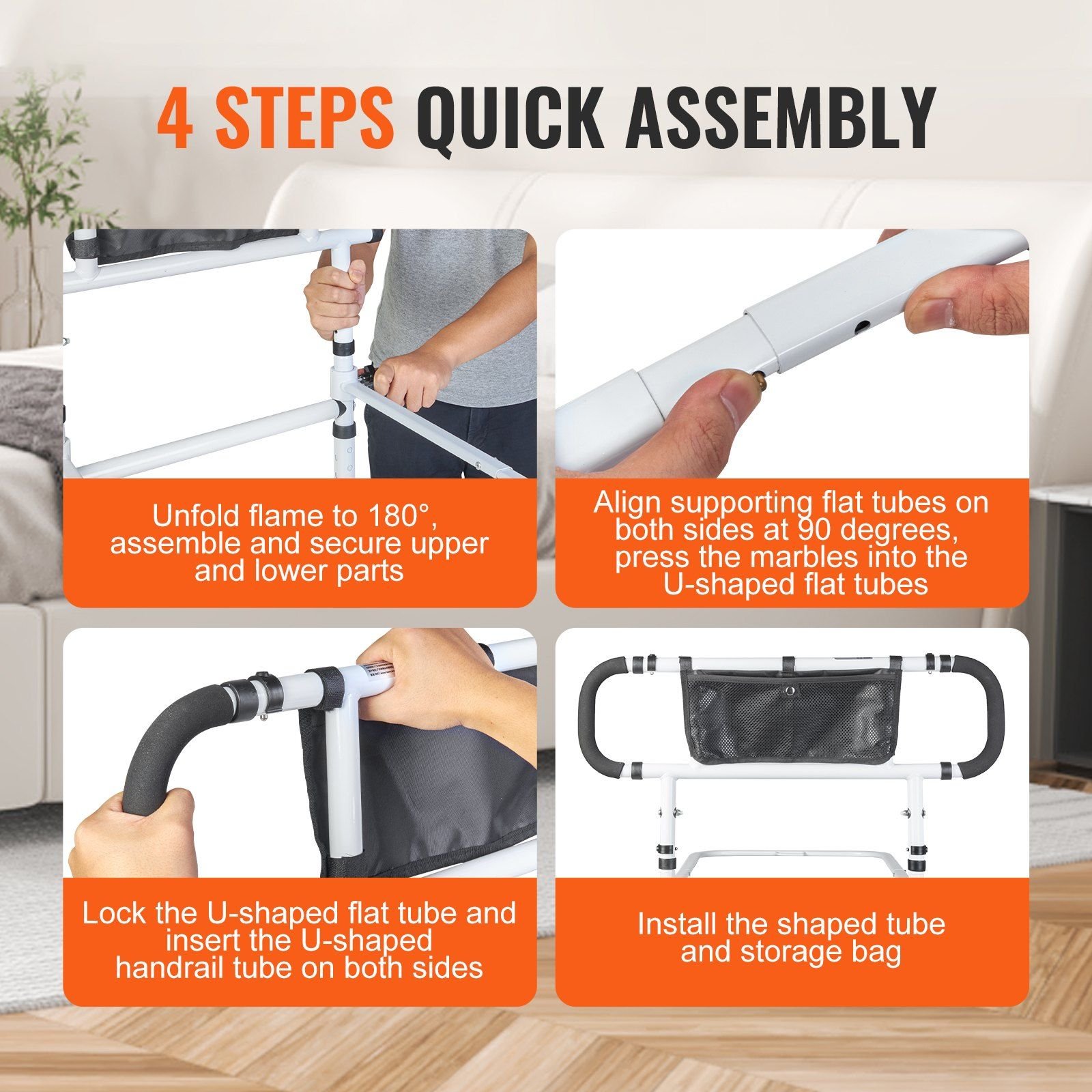 4 STEPS QUICK ASSEMBLY

Unfold flame to 180°, assemble and secure upper and lower parts

Align supporting flat tubes on both sides at 90 degrees, press the marbles into the U-shaped flat tubes

Lock the U-shaped flat tube and insert the U-shaped handrail tube on both sides

Install the shaped tube and storage bag