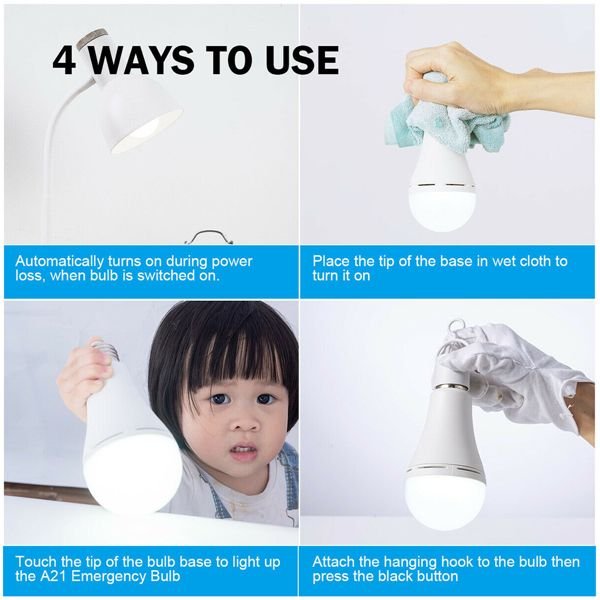 4 WAYS TO USE

Automatically turns on during power loss, when bulb is switched on.

Place the tip of the base in wet cloth to turn it on

Touch the tip of the bulb base to light up the A21 Emergency Bulb

Attach the hanging hook to the bulb then press the black button